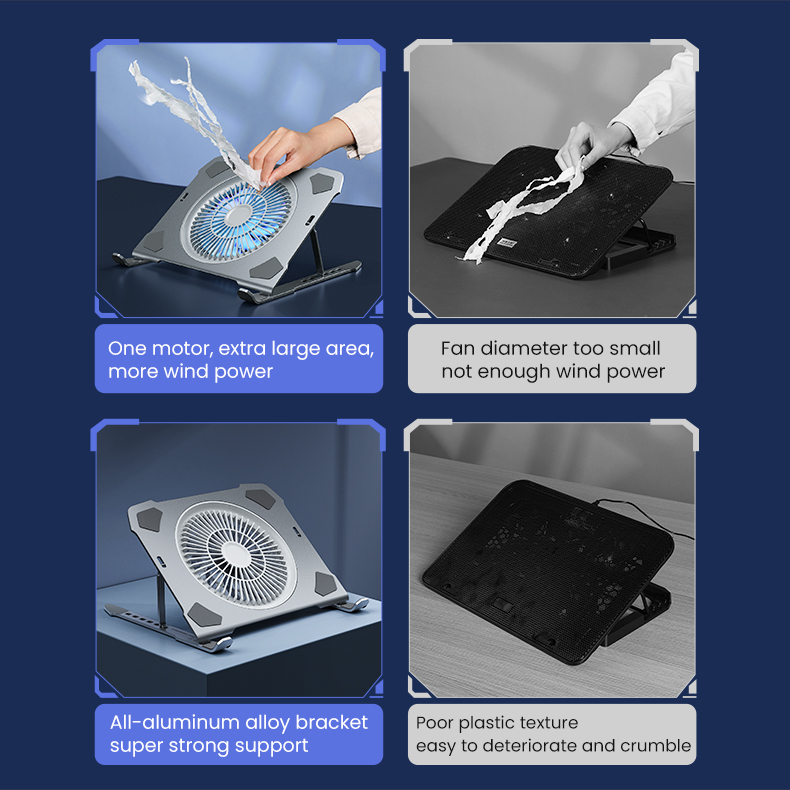 One motor, extra large area, more wind power

Fan diameter too small not enough wind power

All-aluminum alloy bracket super strong support

Poor plastic texture easy to deteriorate and crumble